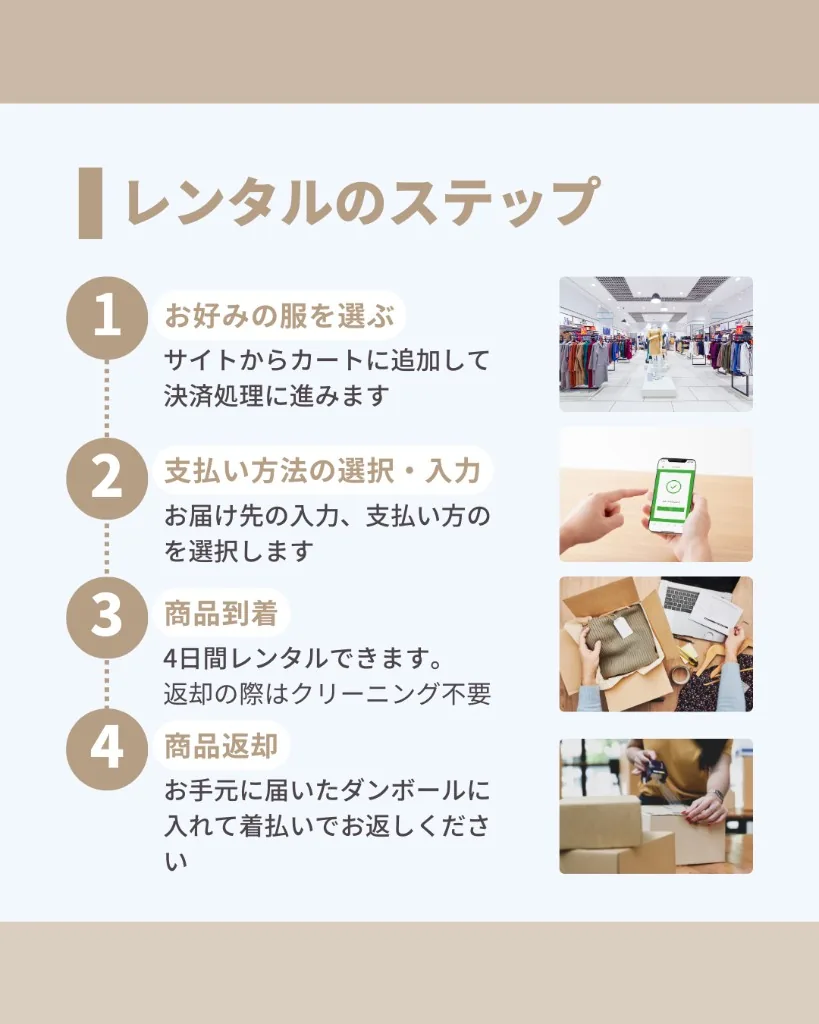 レンタルのステップ

1
お好みの服を選ぶ
サイトからカートに追加して決済処理に進みます

2
支払い方法の選択・入力
お届け先の入力、支払い方のを選択します

3
商品到着
4日間レンタルできます。
返却の際はクリーニング不要

4
商品返却
お手元に届いたダンボールに入れて着払いでお返しください